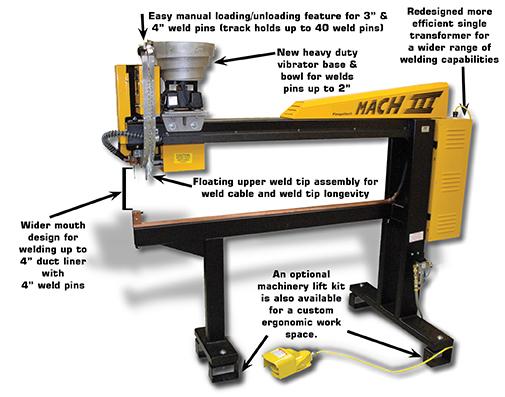 Easy manual loading/unloading feature for 3" & 4" weld pins (track holds up to 40 weld pins)

Redesigned more efficient single transformer for a wider range of welding capabilities

New heavy duty vibrator base & bowl for welds pins up to 2"

MACH III

Floating upper weld tip assembly for weld cable and weld tip longevity

Wider mouth design for welding up to 4" duct liner with 4" weld pins

An optional machinery lift kit is also available for a custom ergonomic work space.